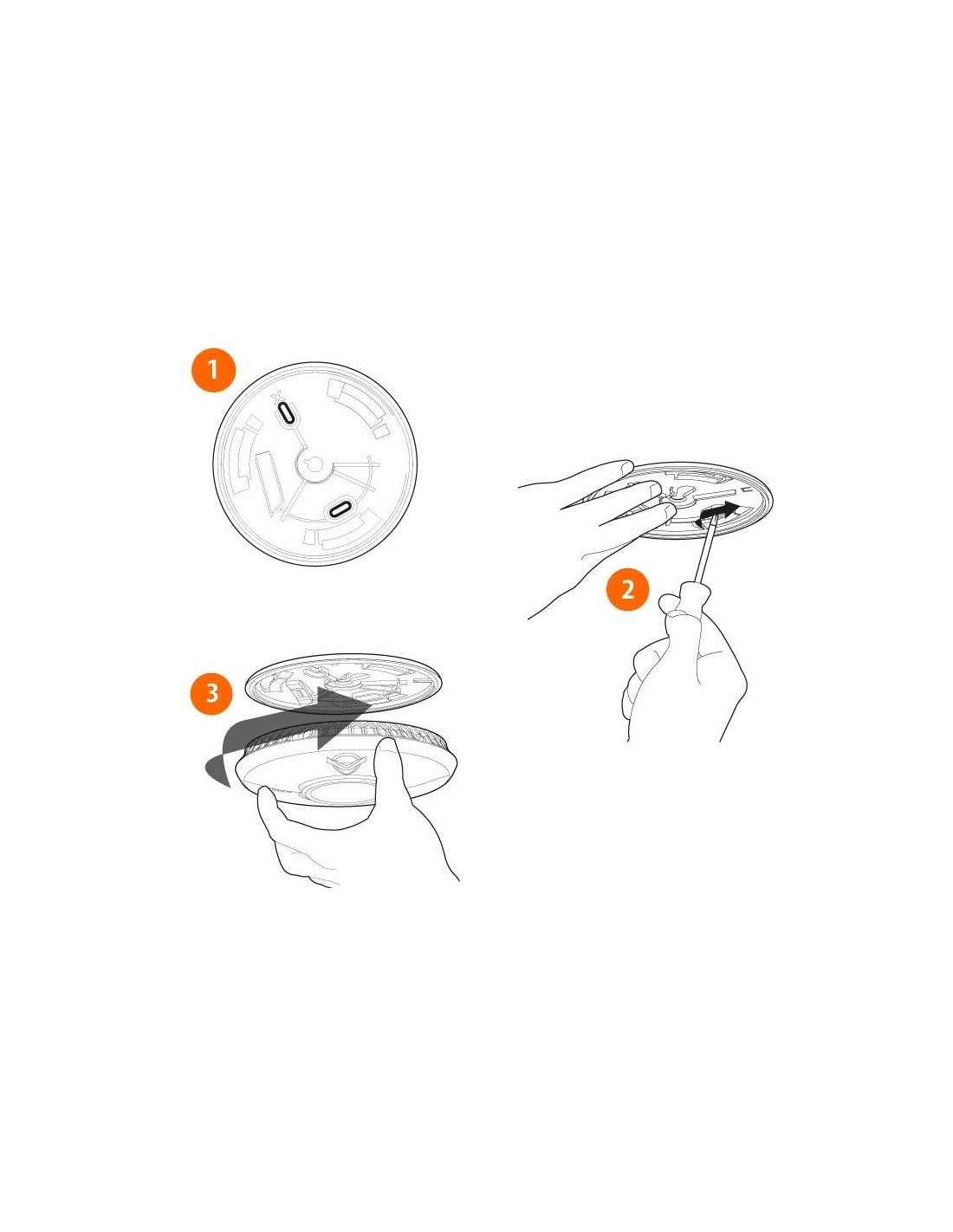 1

2

3