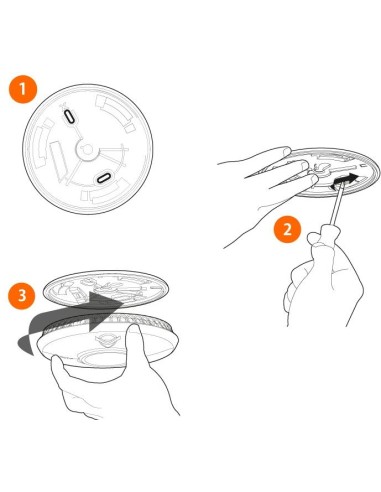 1

2

3