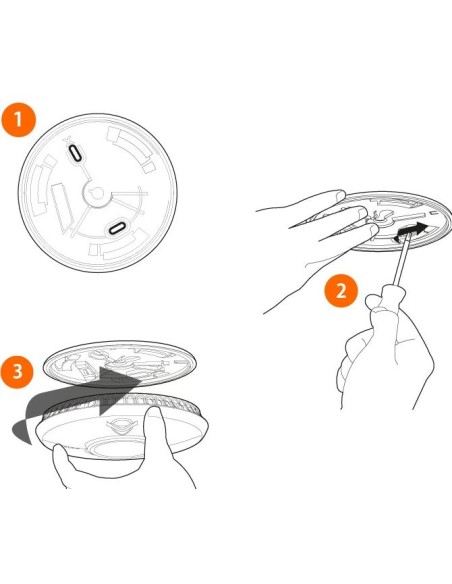 1

2

3