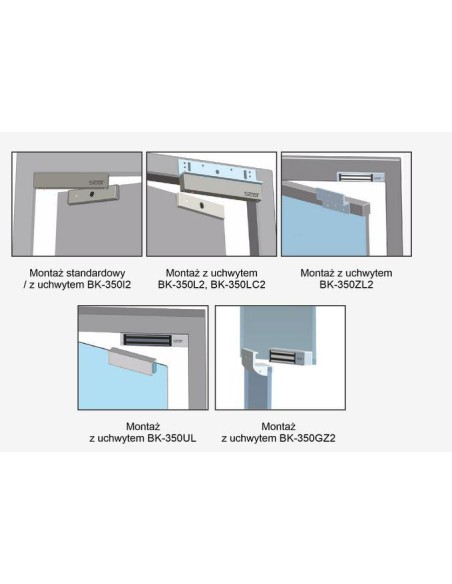 Montaż standardowy / z uchwytem BK-350I2

Montaż z uchwytem BK-350L2, BK-350LC2

Montaż z uchwytem BK-350ZL2

Montaż z uchwytem BK-350UL

Montaż z uchwytem BK-350GZ2